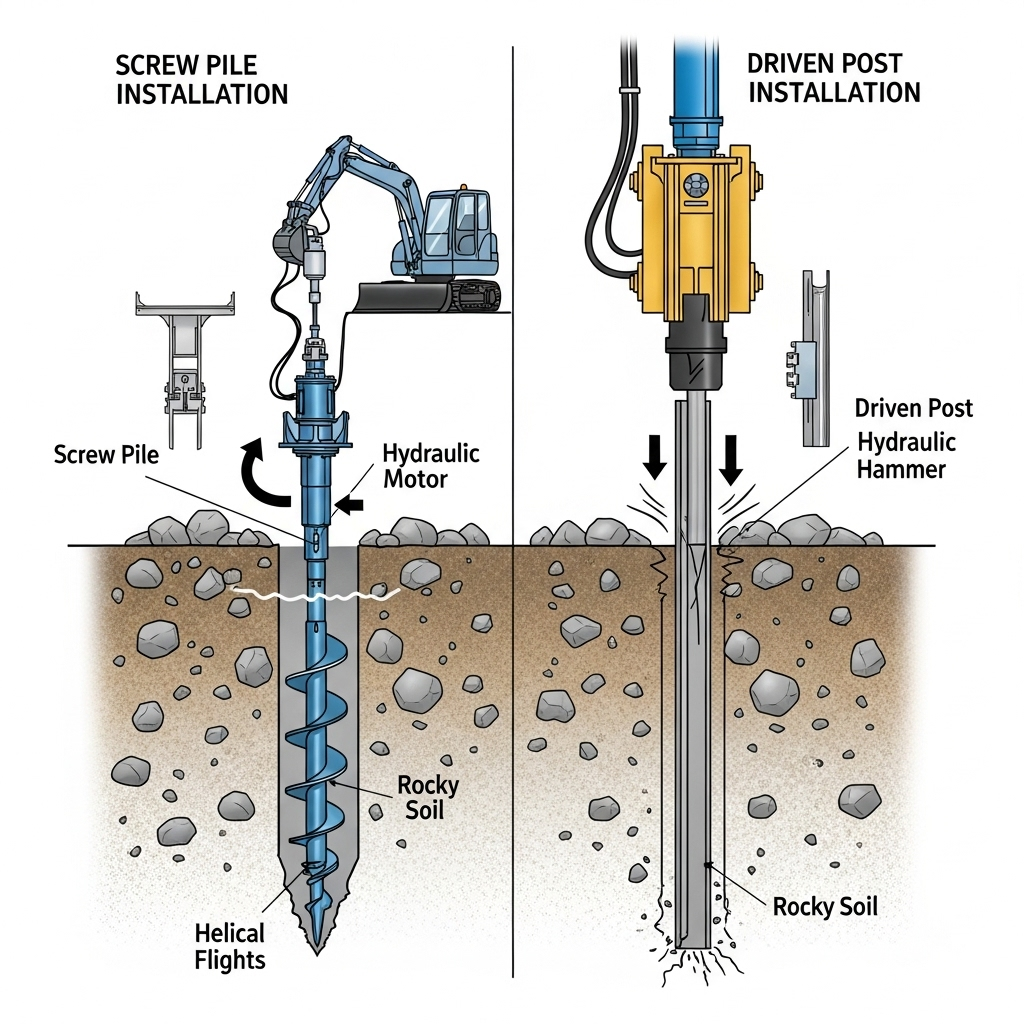 SCREW PILE INSTALLATION

Screw Pile

Hydraulic Motor

Rocky Soil

Helical Flights

DRIVEN POST INSTALLATION

Driven Post

Hydraulic Hammer

Rocky Soil