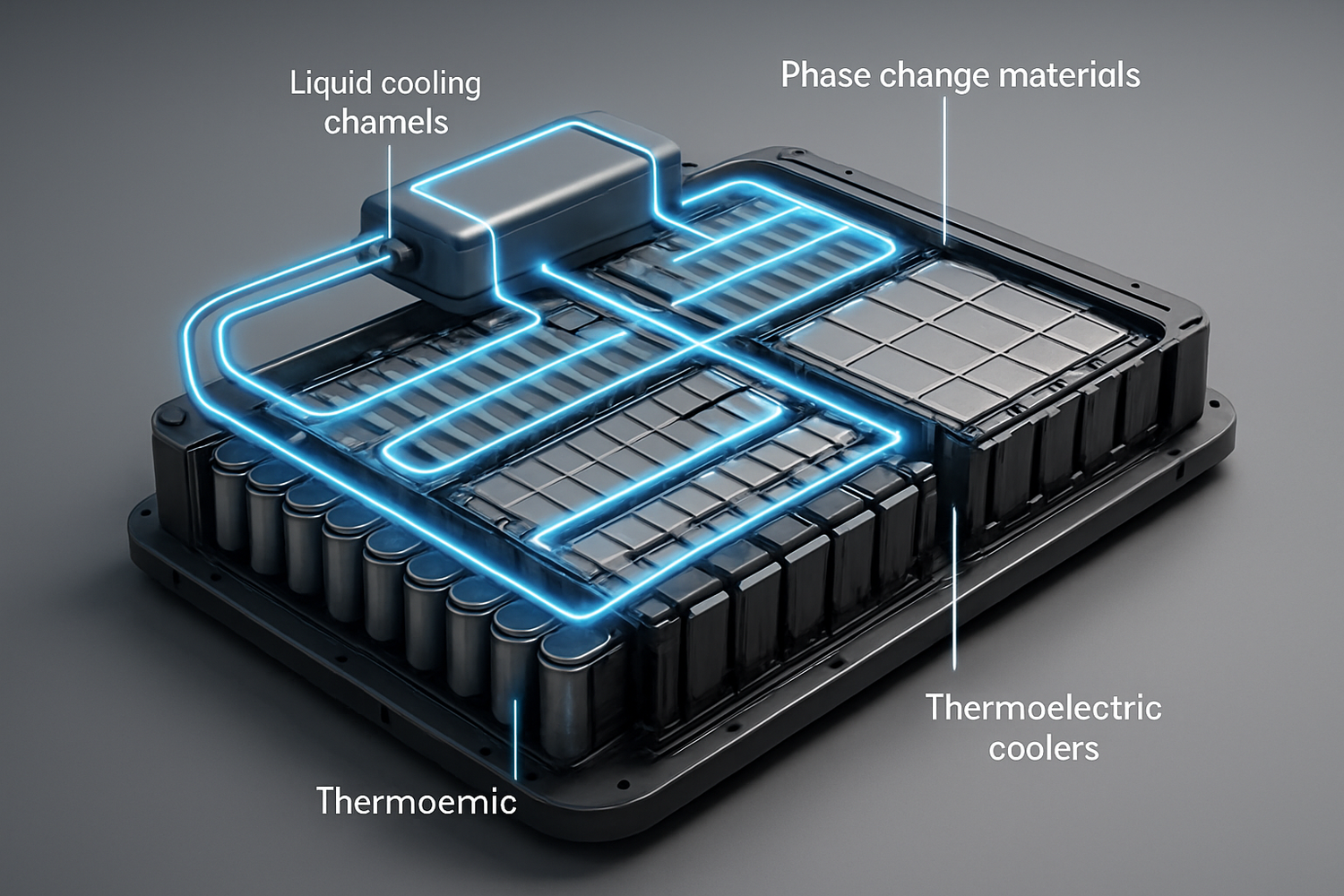 Liquid cooling chamels

Phase change materials

Thermoelectric coolers

Thermoemic