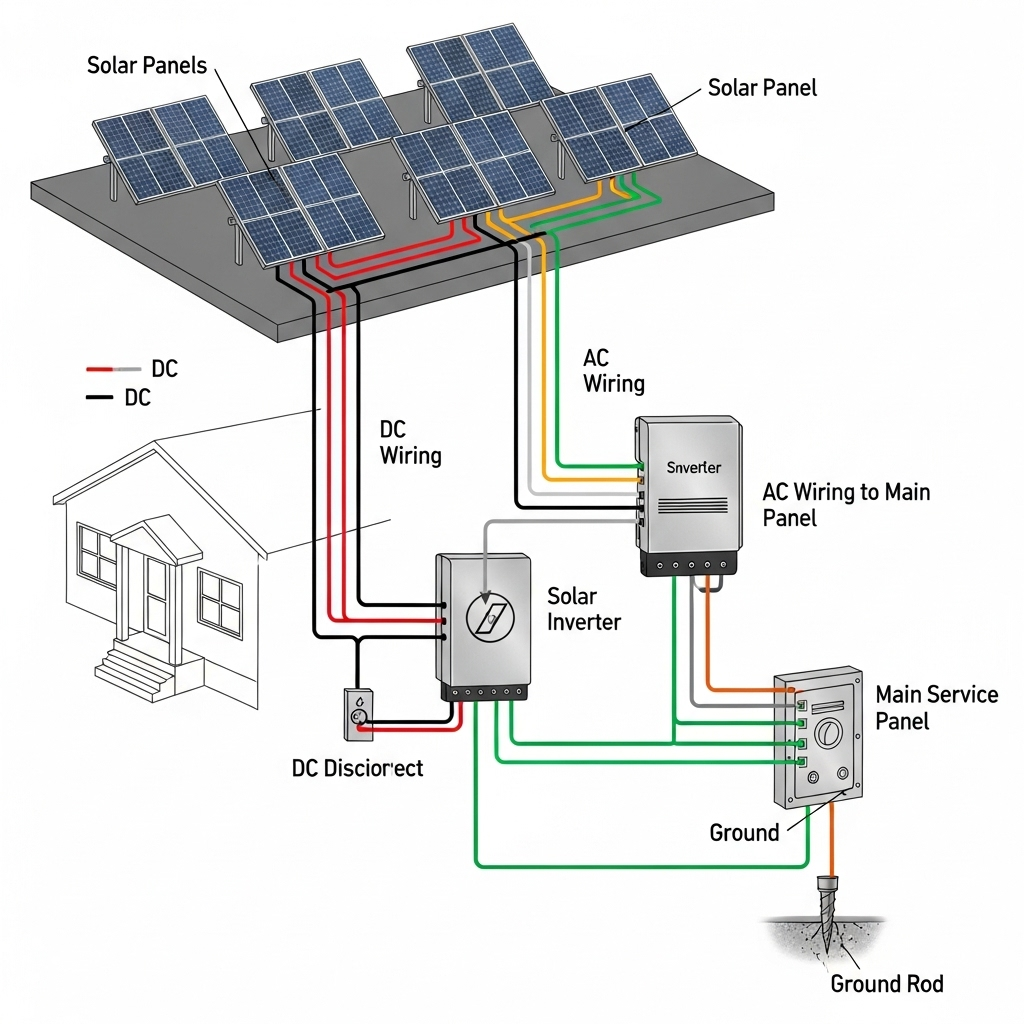 Solar Panels

Solar Panel

DC
DC

AC Wiring

DC Wiring

Snverter

AC Wiring to Main Panel

Solar Inverter

Main Service Panel

DC Disciorect

Ground

Ground Rod