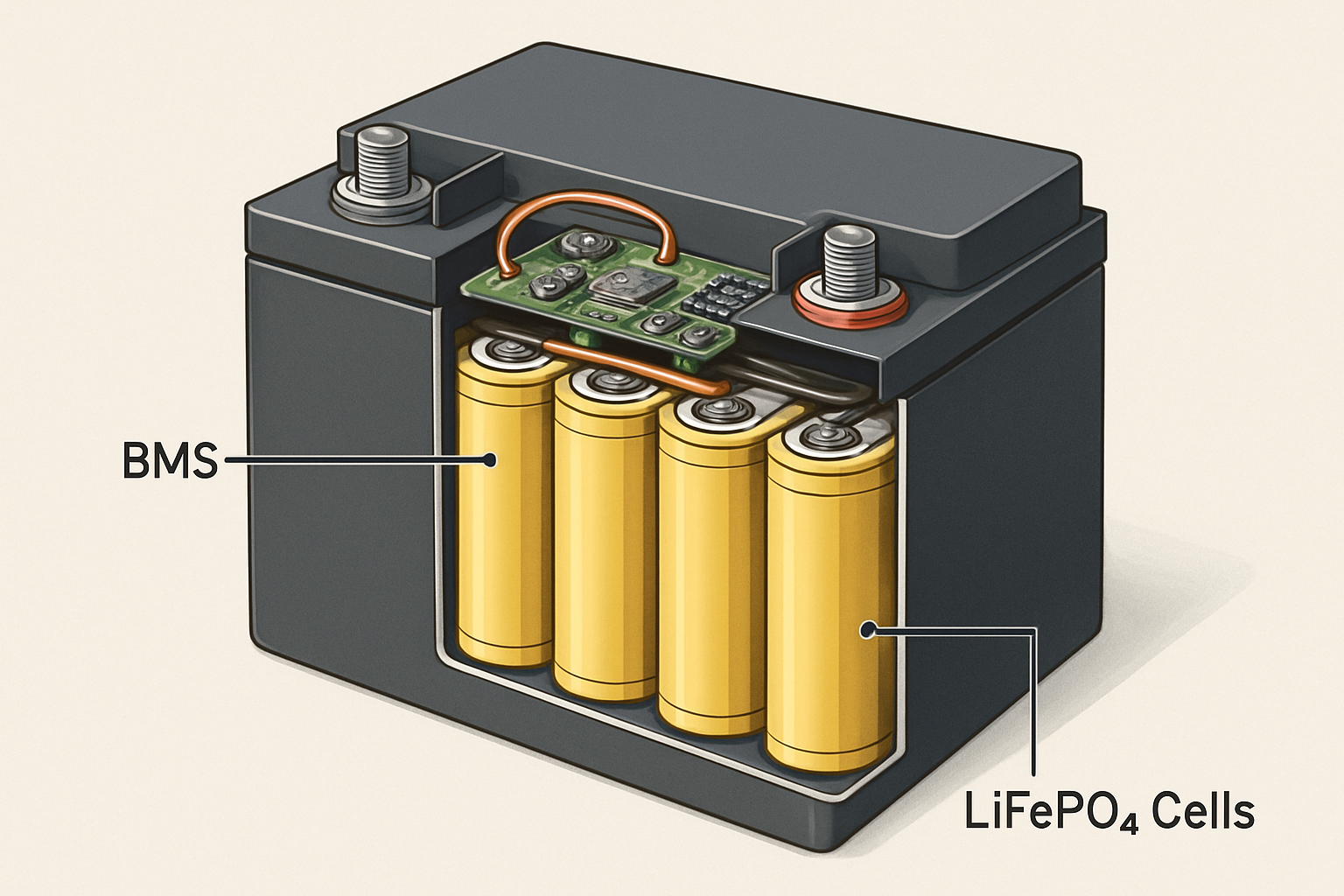 BMS

$LiFePO_4$ Cells