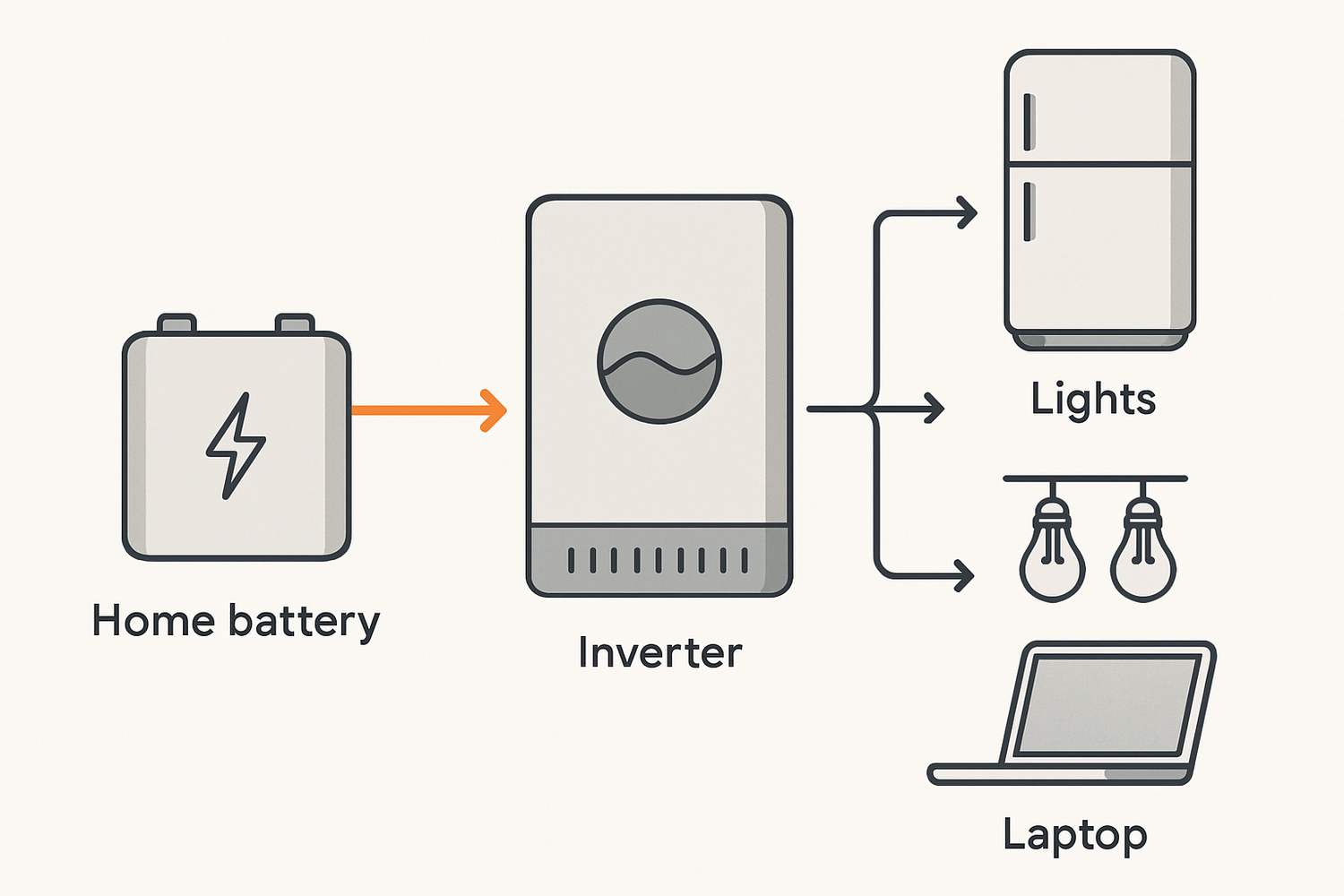 Home battery

Inverter

Lights

Laptop