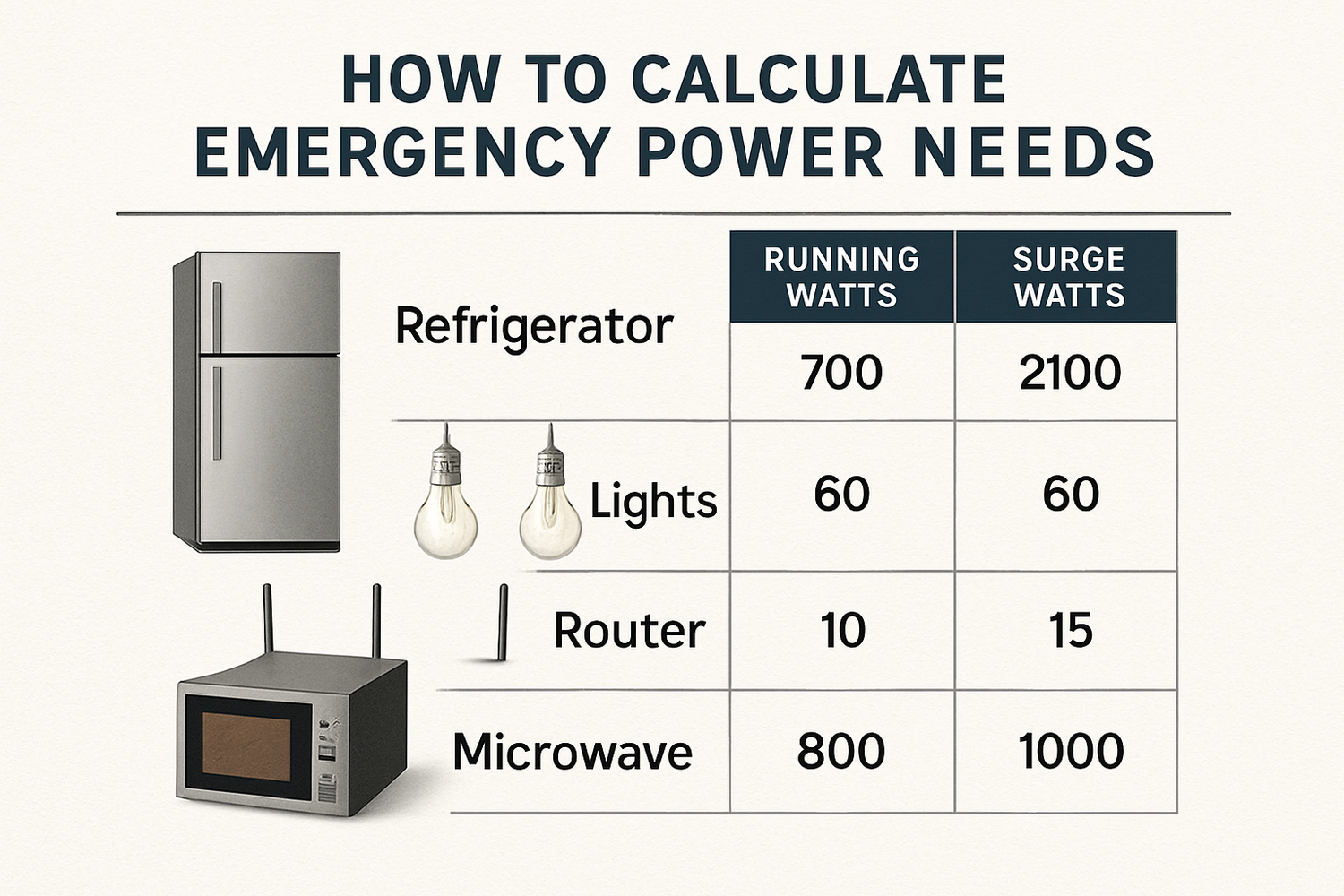 HOW TO CALCULATE EMERGENCY POWER NEEDS

| | RUNNING WATTS | SURGE WATTS |
|---|---|---|
| Refrigerator | 700 | 2100 |
| Lights | 60 | 60 |
| Router | 10 | 15 |
| Microwave | 800 | 1000 |