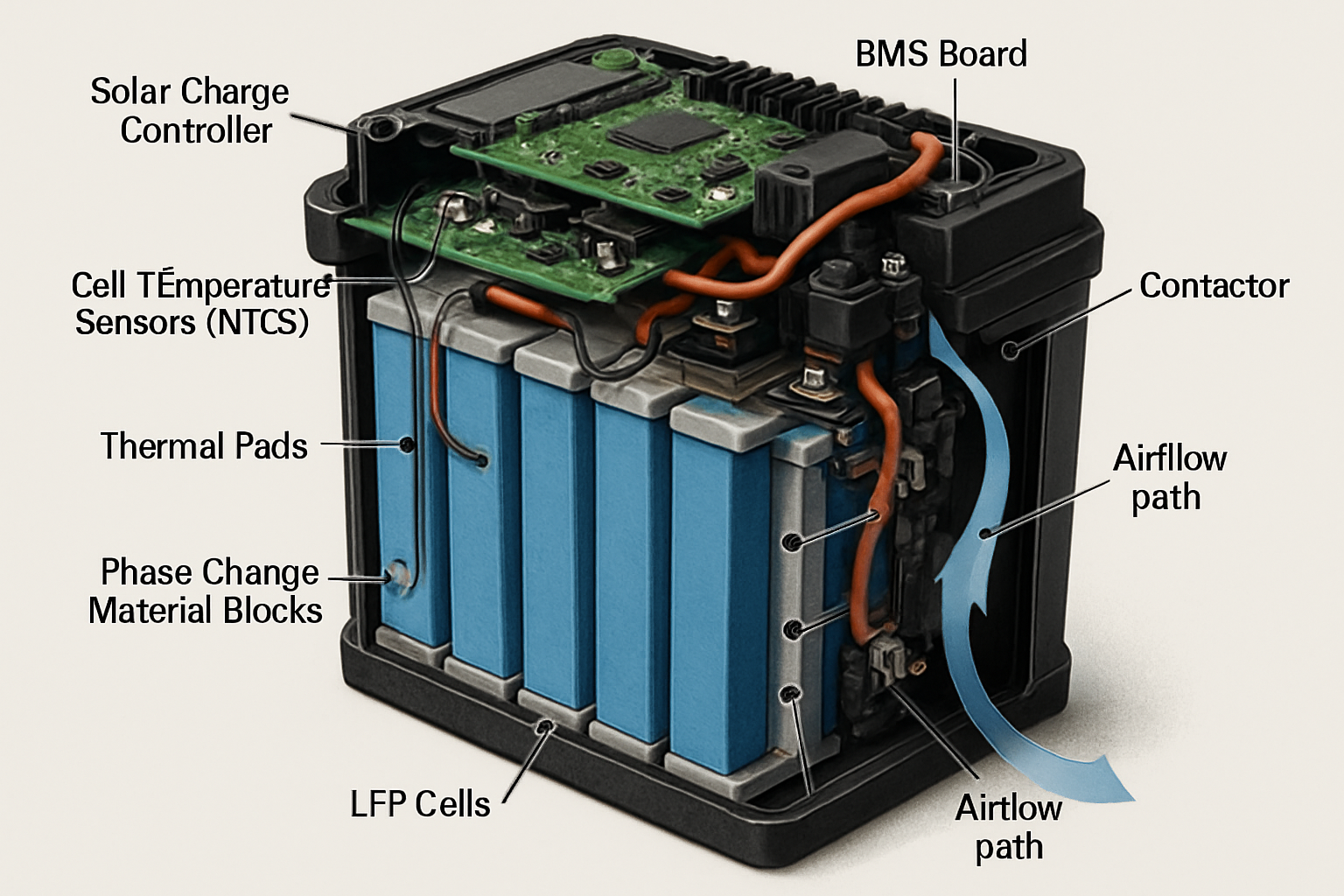 Solar Charge Controller

BMS Board

Cell TÉmperature Sensors (NTCS)

Contactor

Thermal Pads

Airfllow path

Phase Change Material Blocks

LFP Cells

Airtlow path