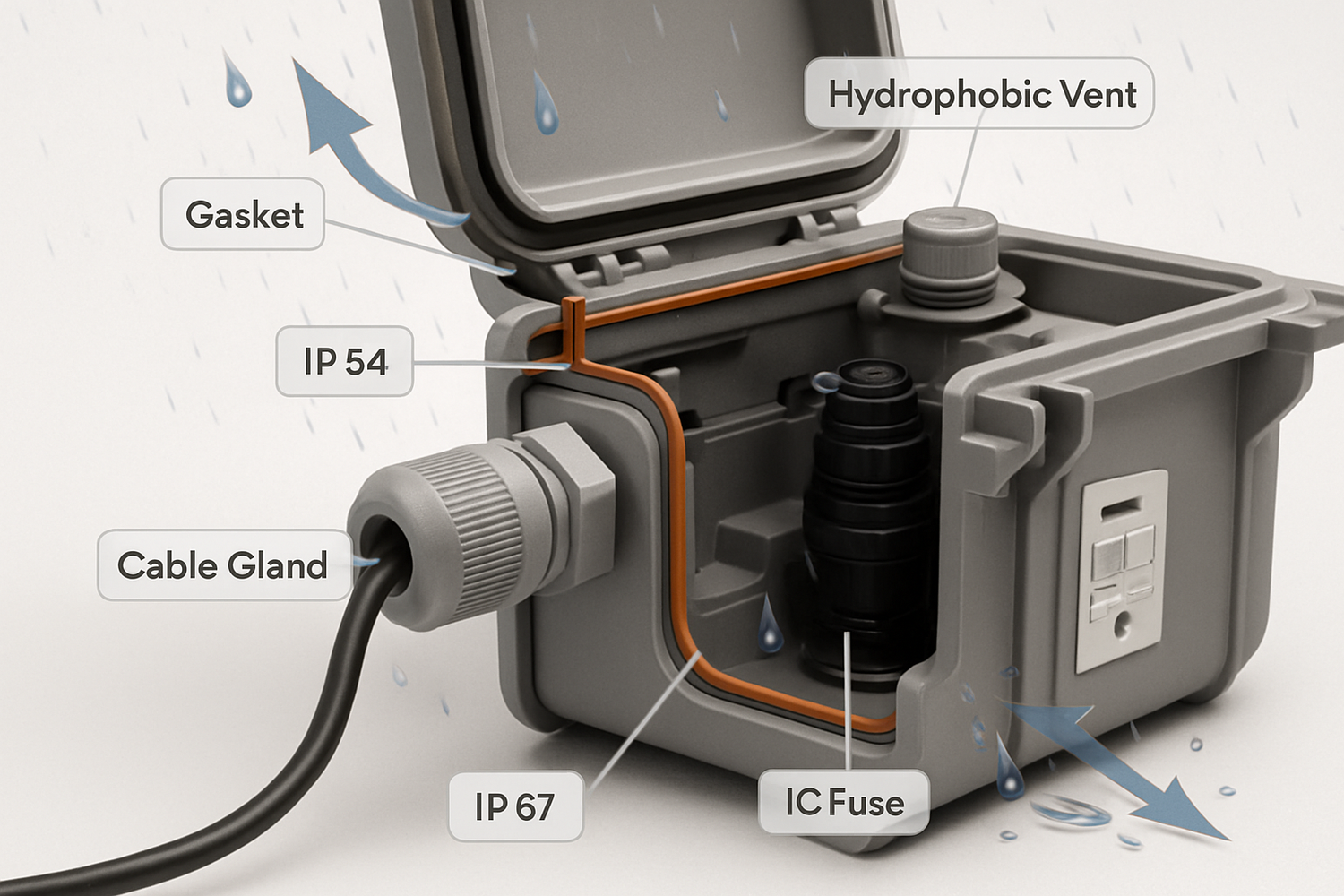 Hydrophobic Vent

Gasket

IP 54

Cable Gland

IP 67

IC Fuse