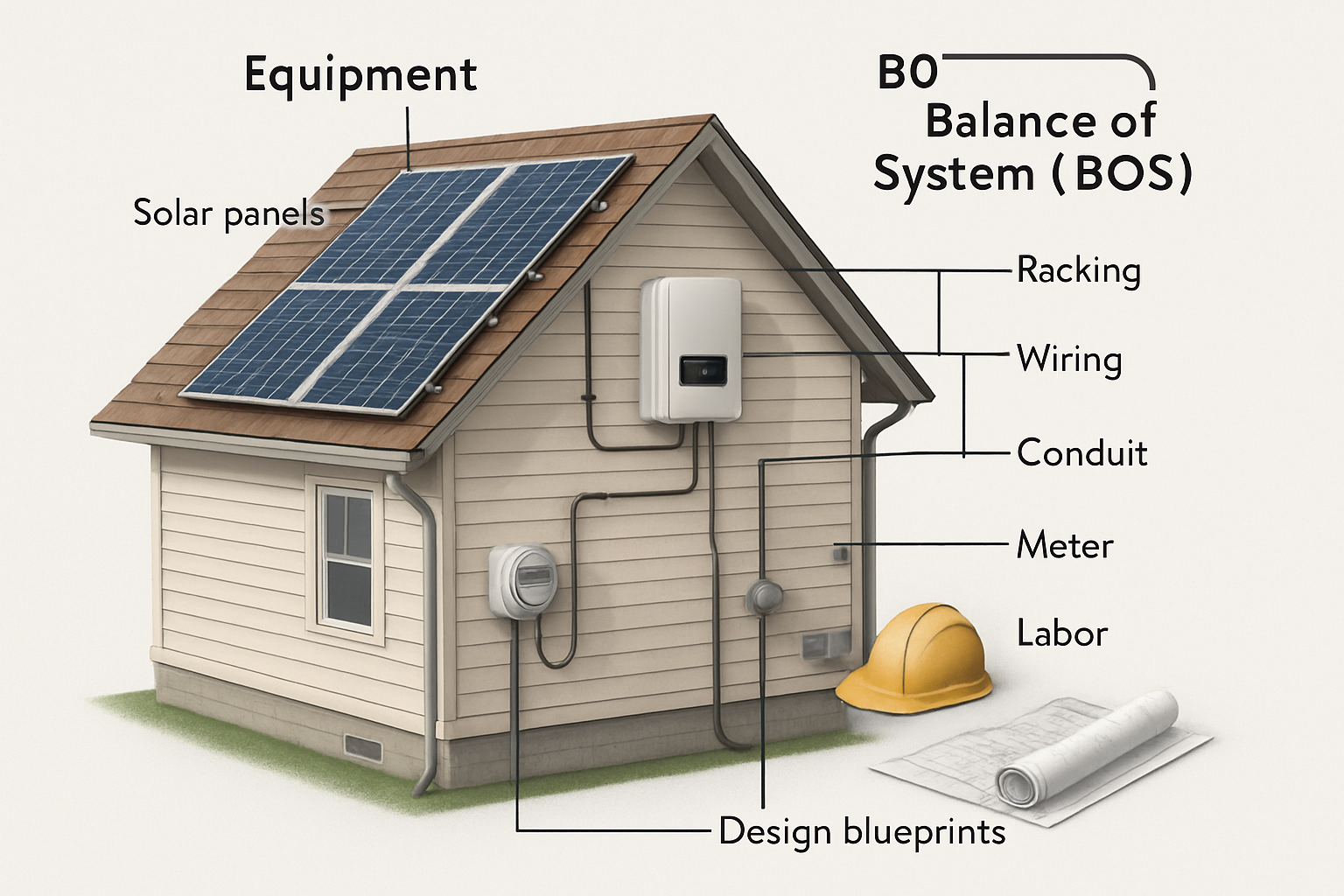 Equipment

Solar panels

BO

Balance of System (BOS)

Racking

Wiring

Conduit

Meter

Labor

Design blueprints