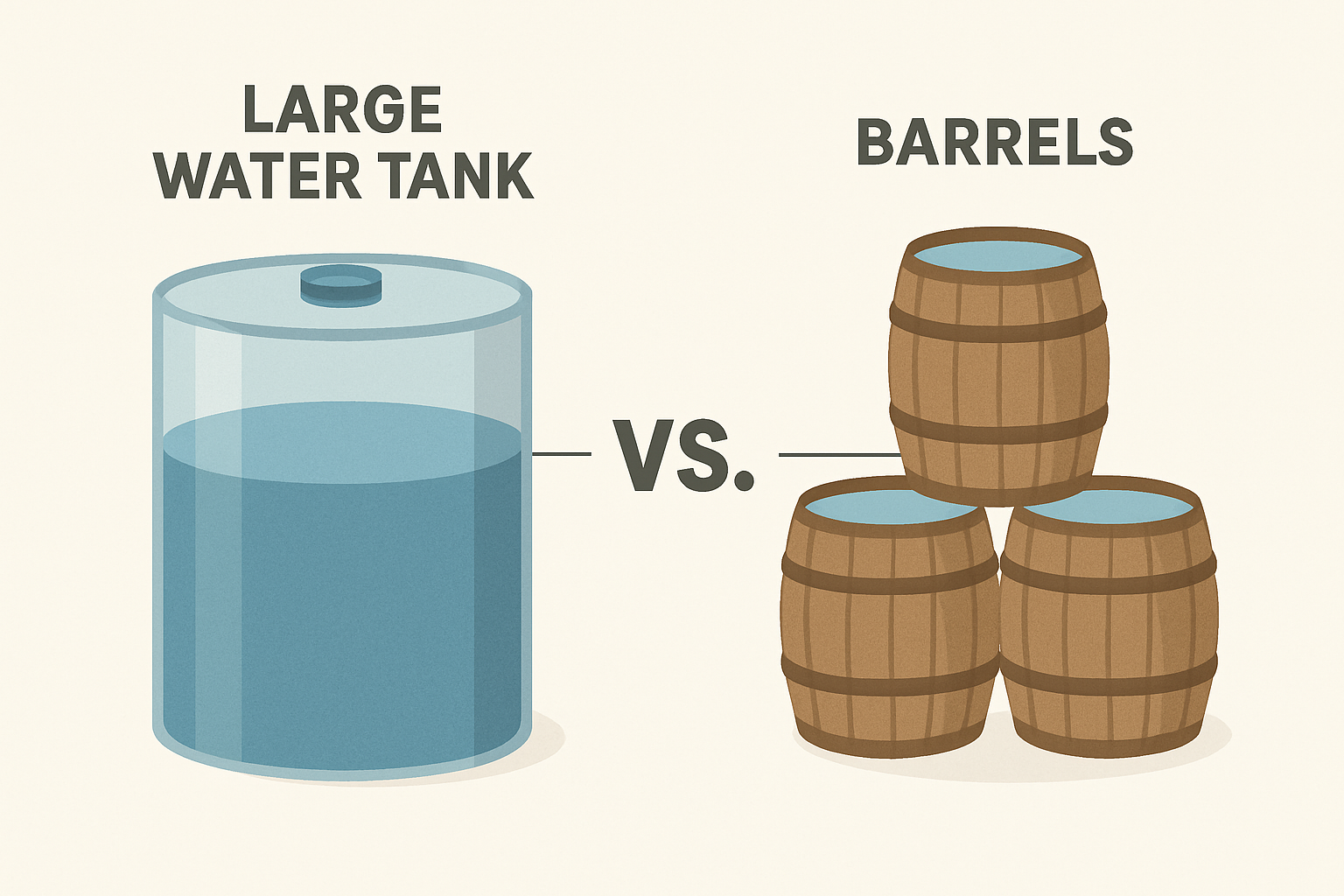 LARGE WATER TANK

VS.

BARRELS