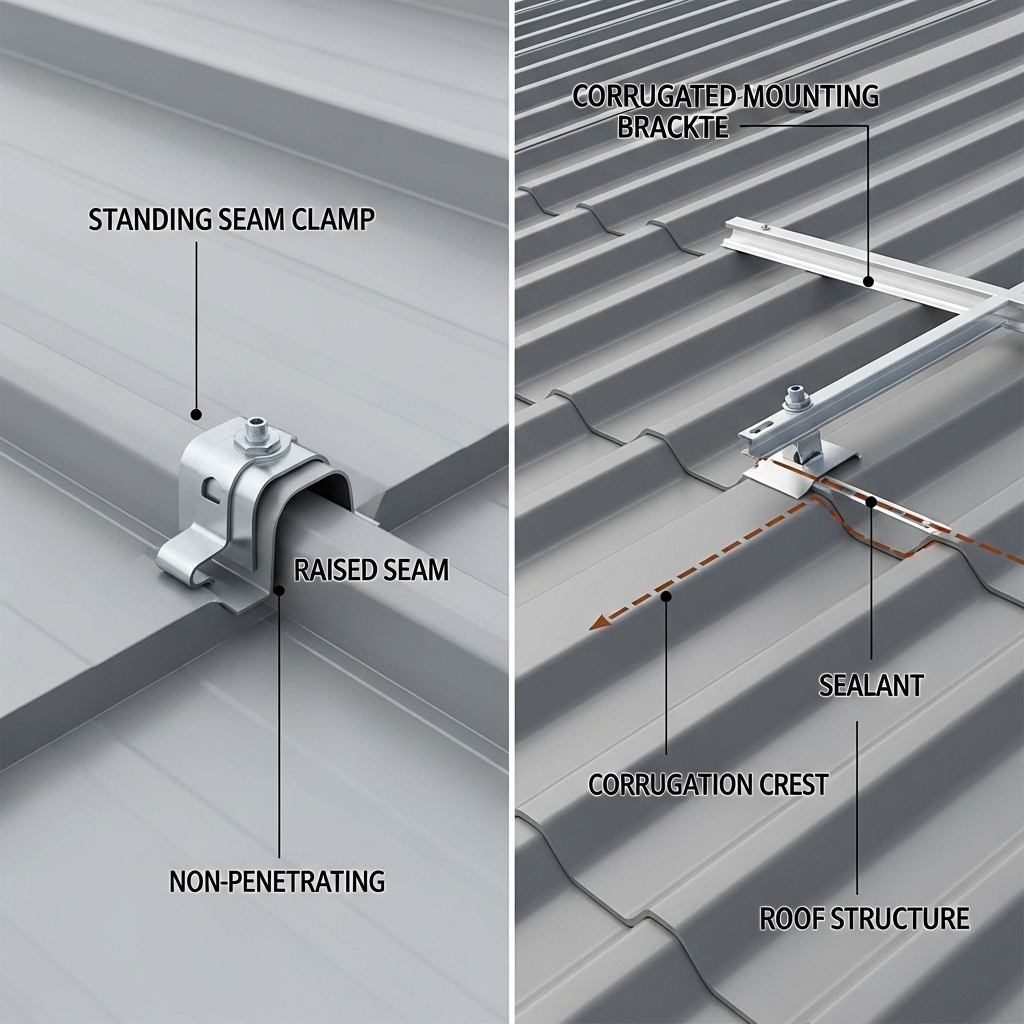 STANDING SEAM CLAMP

RAISED SEAM

NON-PENETRATING

CORRUGATED MOUNTING BRACKTE

SEALANT

CORRUGATION CREST

ROOF STRUCTURE