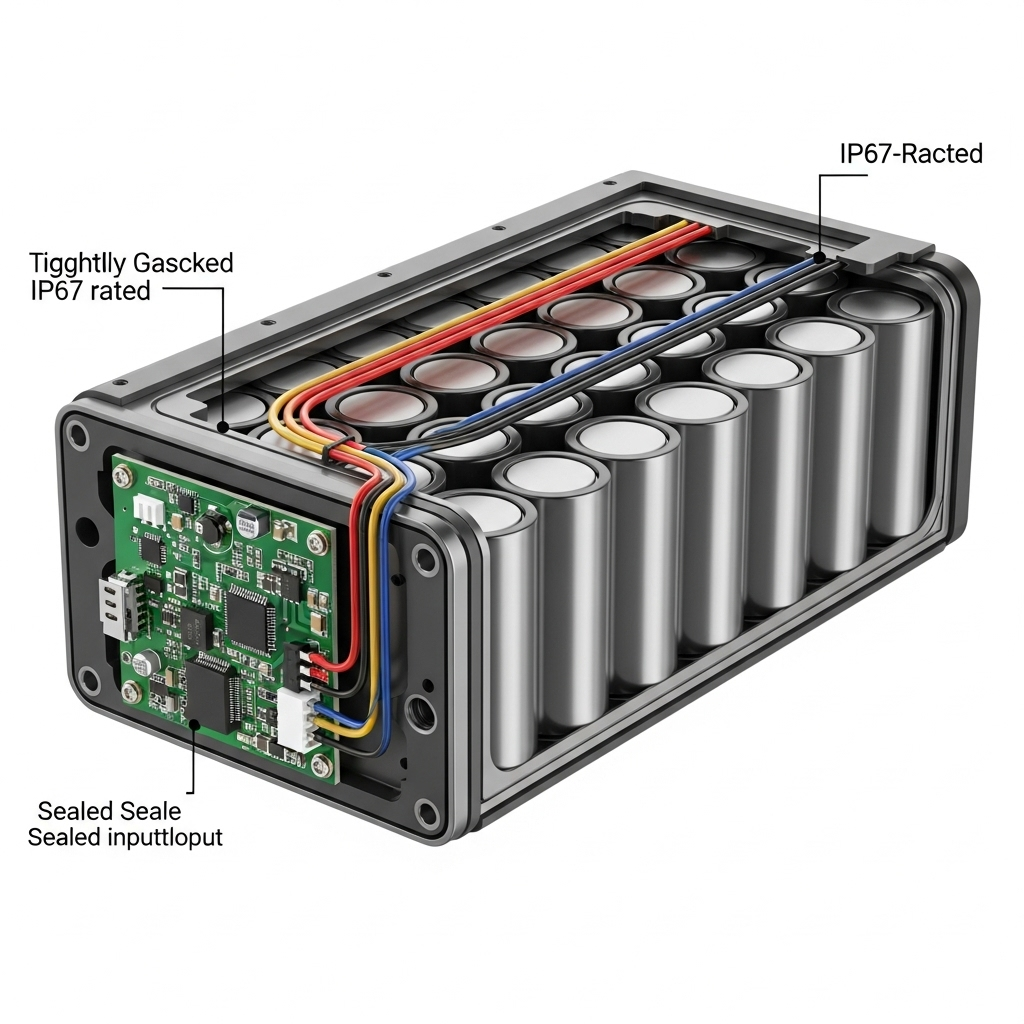 IP67-Racted

Tigghtlly Gascked
IP67 rated

Sealed Seale
Sealed inputtloput