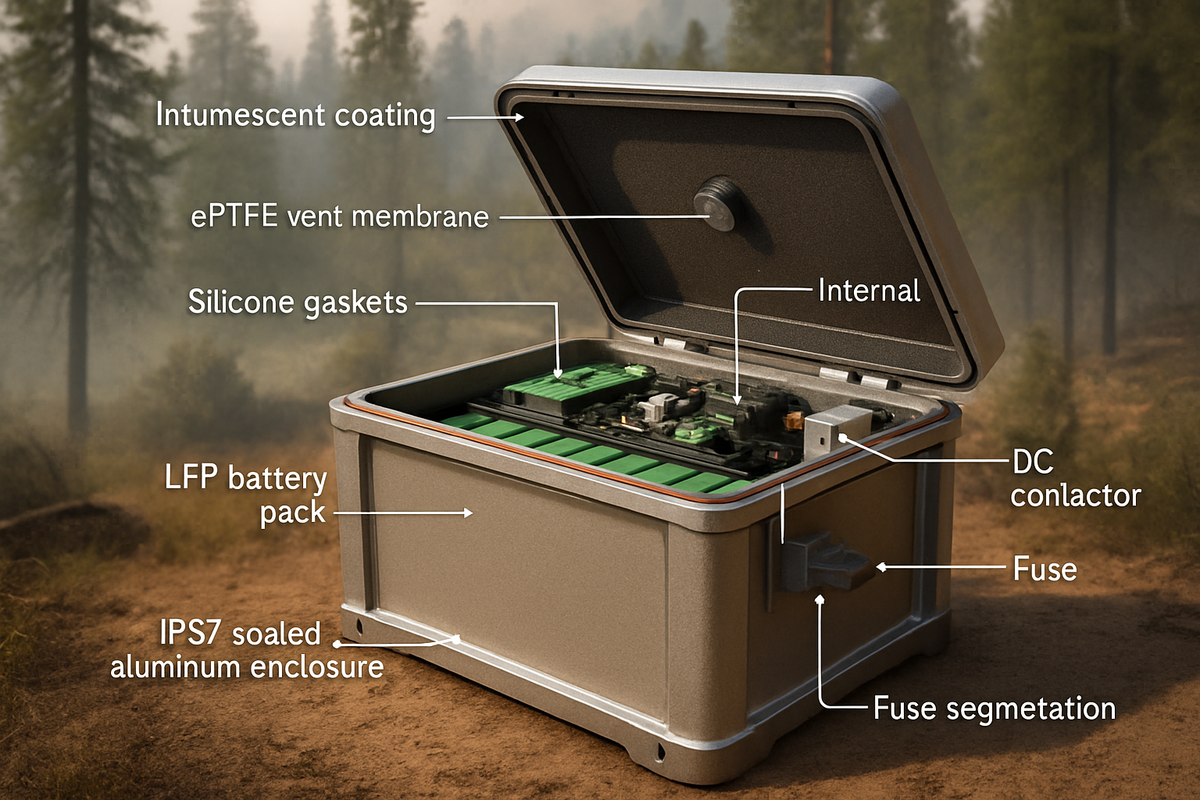 Intumescent coating

ePTFE vent membrane

Silicone gaskets

Internal

LFP battery pack

DC conlactor

Fuse

IPS7 soaled aluminum enclosure

Fuse segmetation