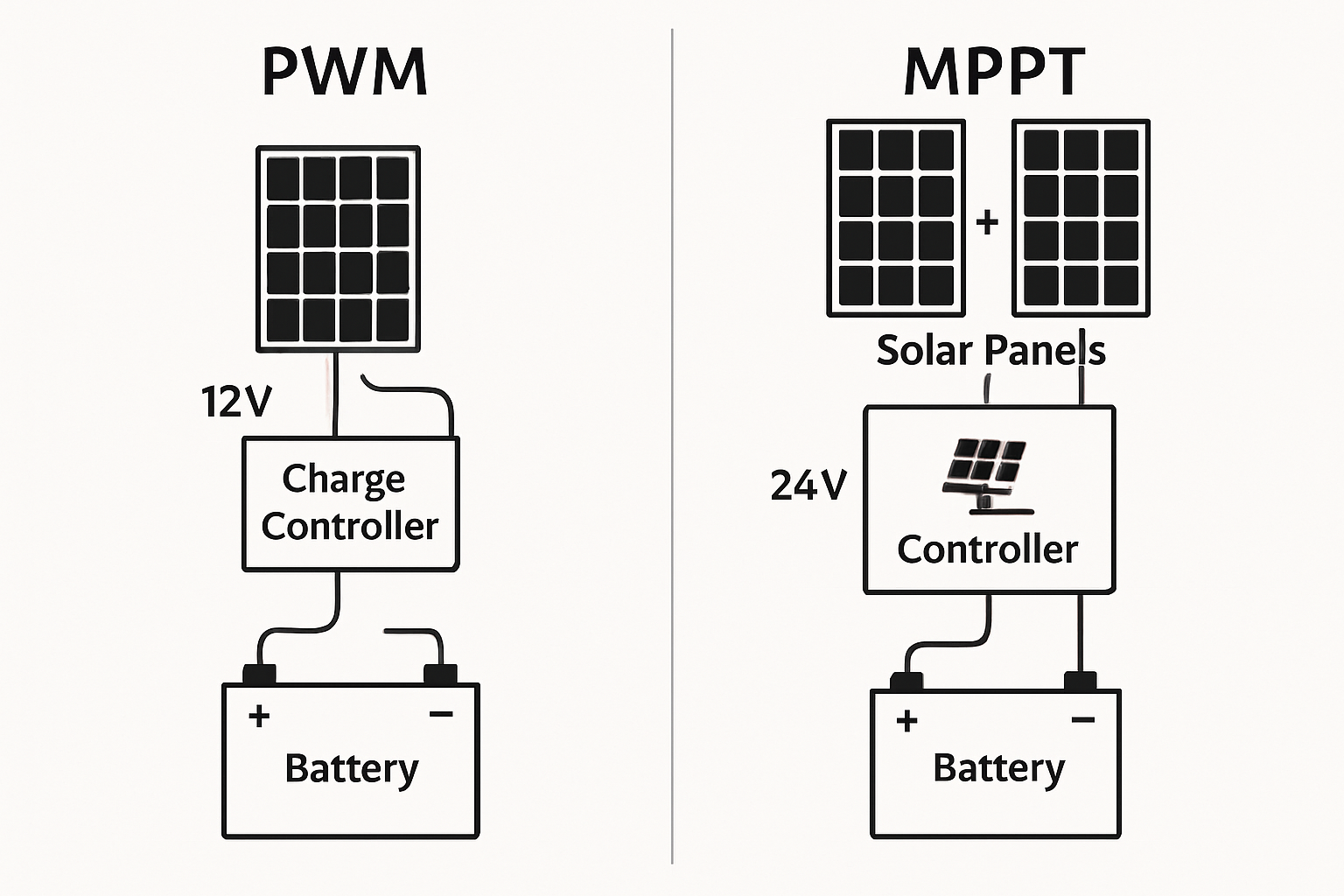 PWM

12V

Charge Controller

+ −

Battery

MPPT

+

Solar Panels

24V

Controller

+ −

Battery