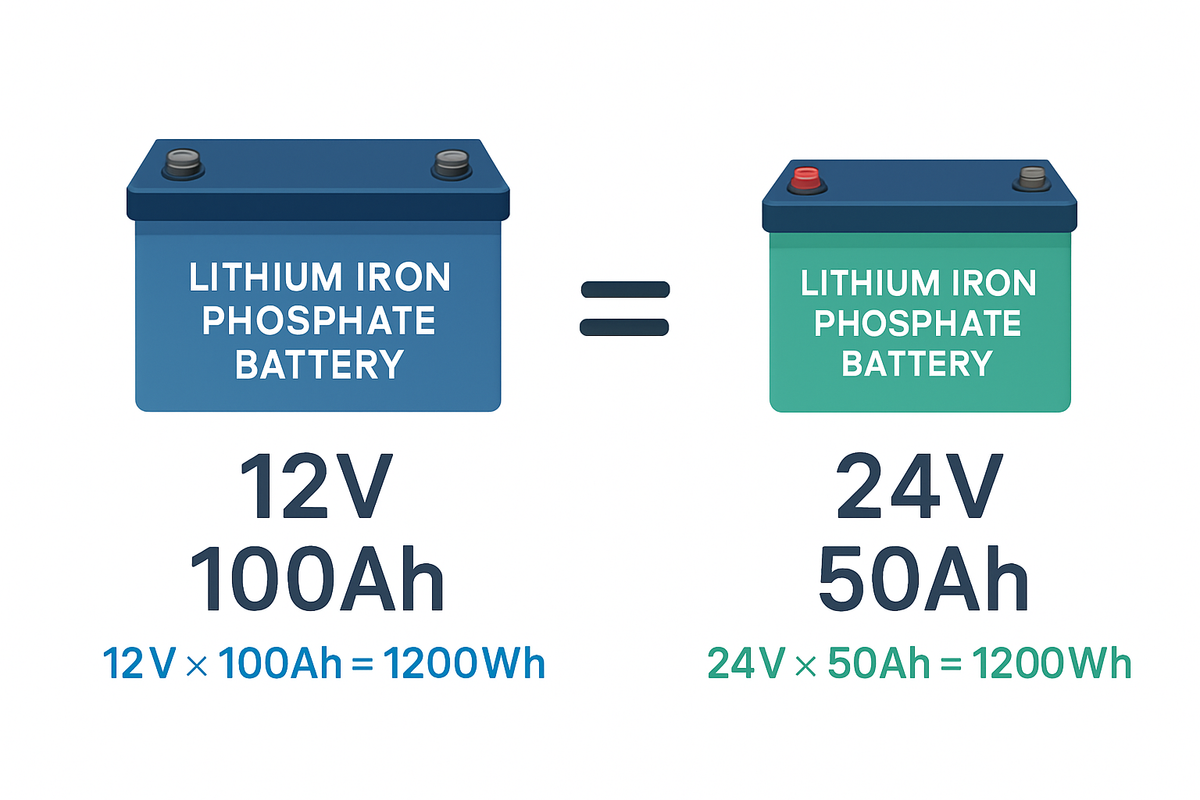 LITHIUM IRON PHOSPHATE BATTERY

12V
100Ah

$12V \times 100Ah = 1200Wh$

=

LITHIUM IRON PHOSPHATE BATTERY

24V
50Ah

$24V \times 50Ah = 1200Wh$