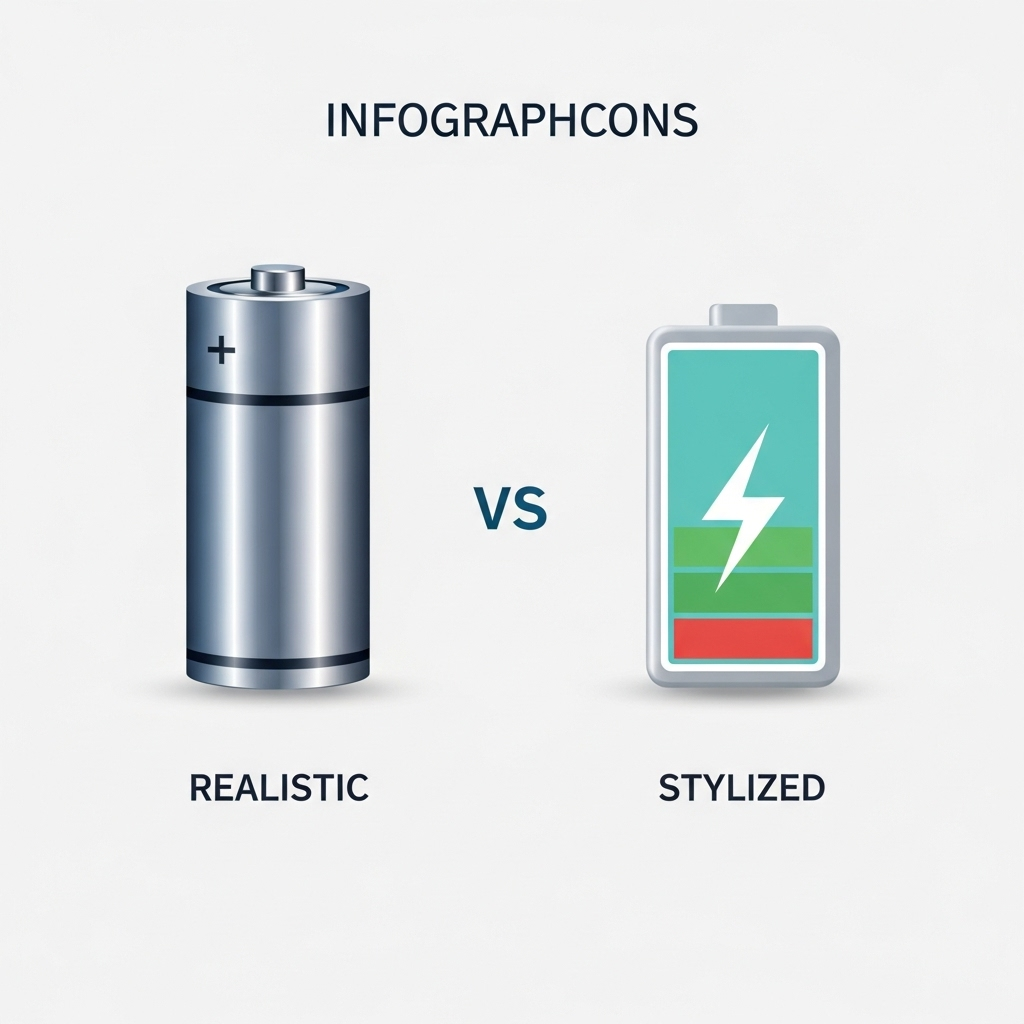 INFOGRAPHCONS

+

VS

REALISTIC

STYLIZED