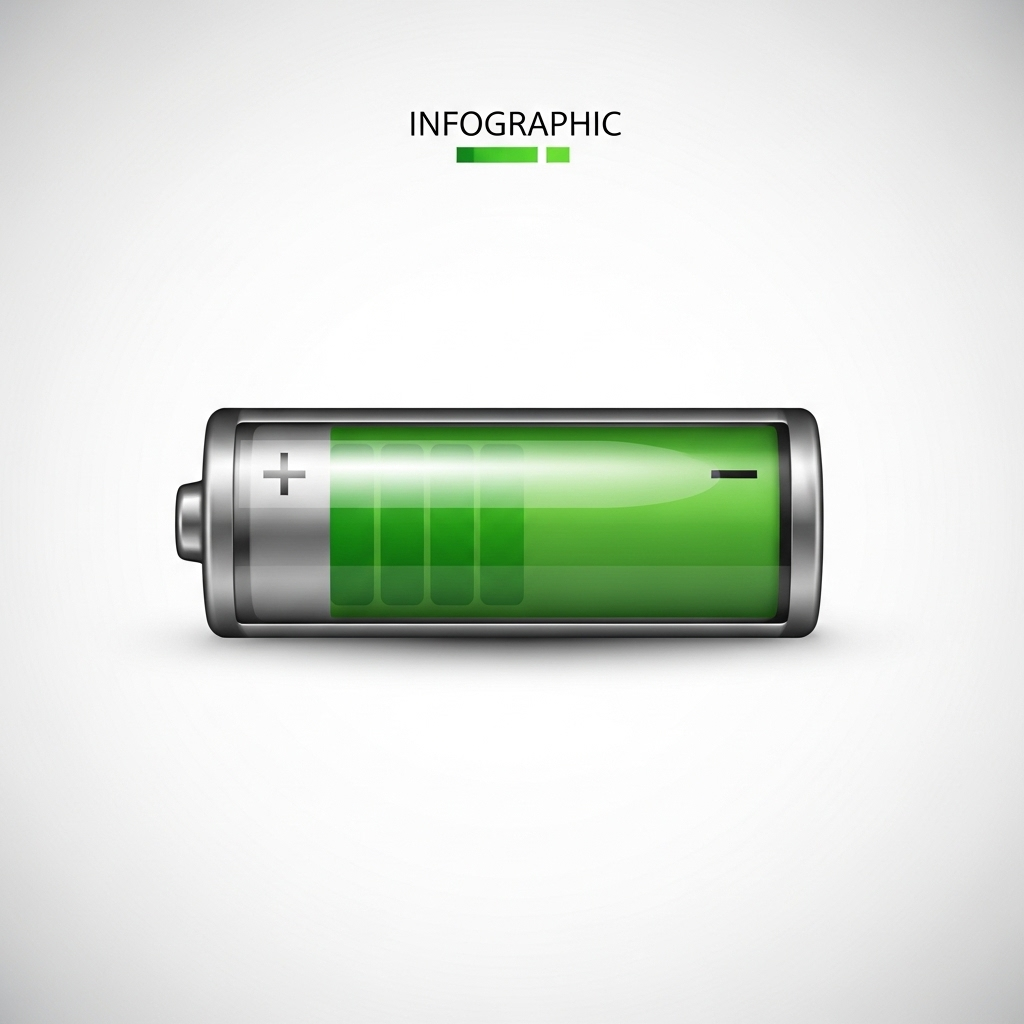 INFOGRAPHIC

+

−