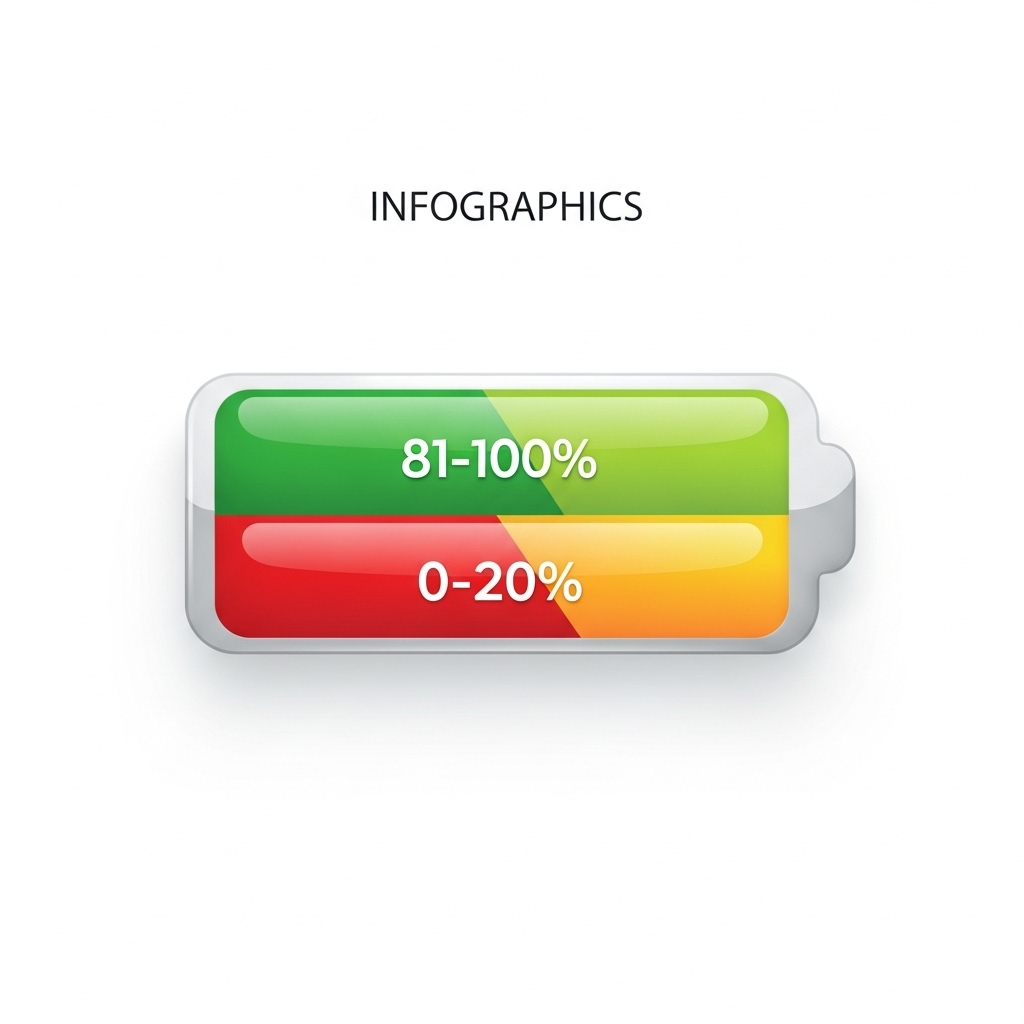 INFOGRAPHICS

81-100%

0-20%