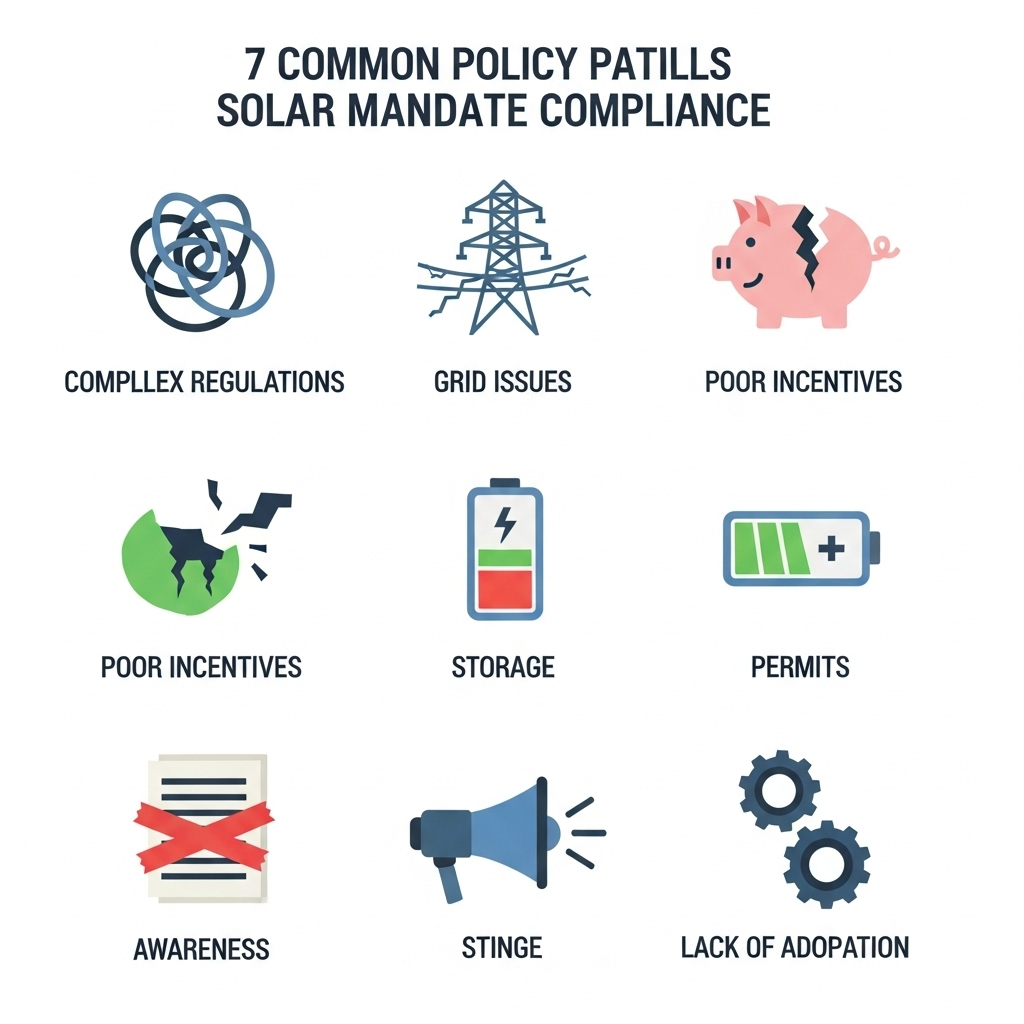 7 COMMON POLICY PATILLS
SOLAR MANDATE COMPLIANCE

COMPLLEX REGULATIONS

GRID ISSUES

POOR INCENTIVES

POOR INCENTIVES

STORAGE

PERMITS

AWARENESS

STINGE

LACK OF ADOPATION