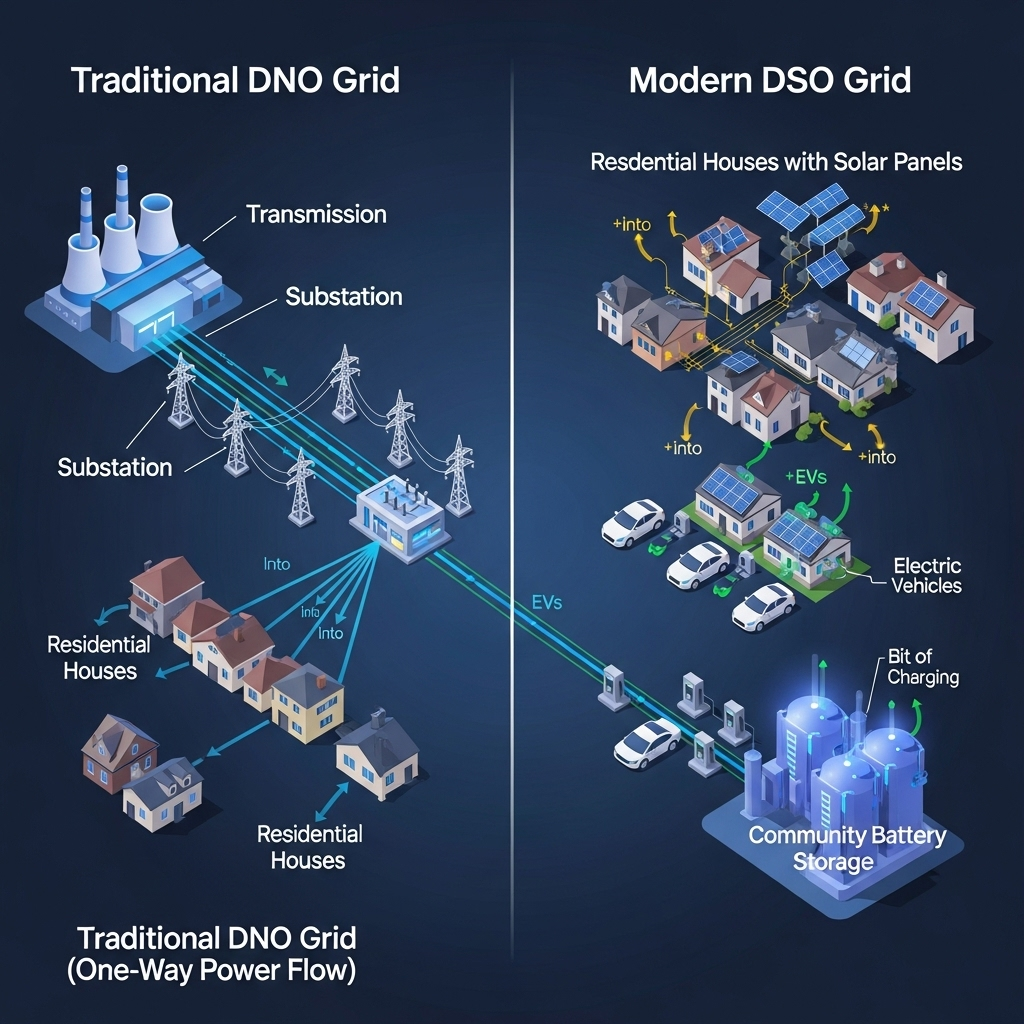 Traditional DNO Grid

Transmission

Substation

Substation

Into

Into

Into

Residential Houses

Residential Houses

Traditional DNO Grid (One-Way Power Flow)

Modern DSO Grid

Resdential Houses with Solar Panels

+into

+into

+into

+EVs

Electric Vehicles

EVs

Bit of Charging

Community Battery Storage