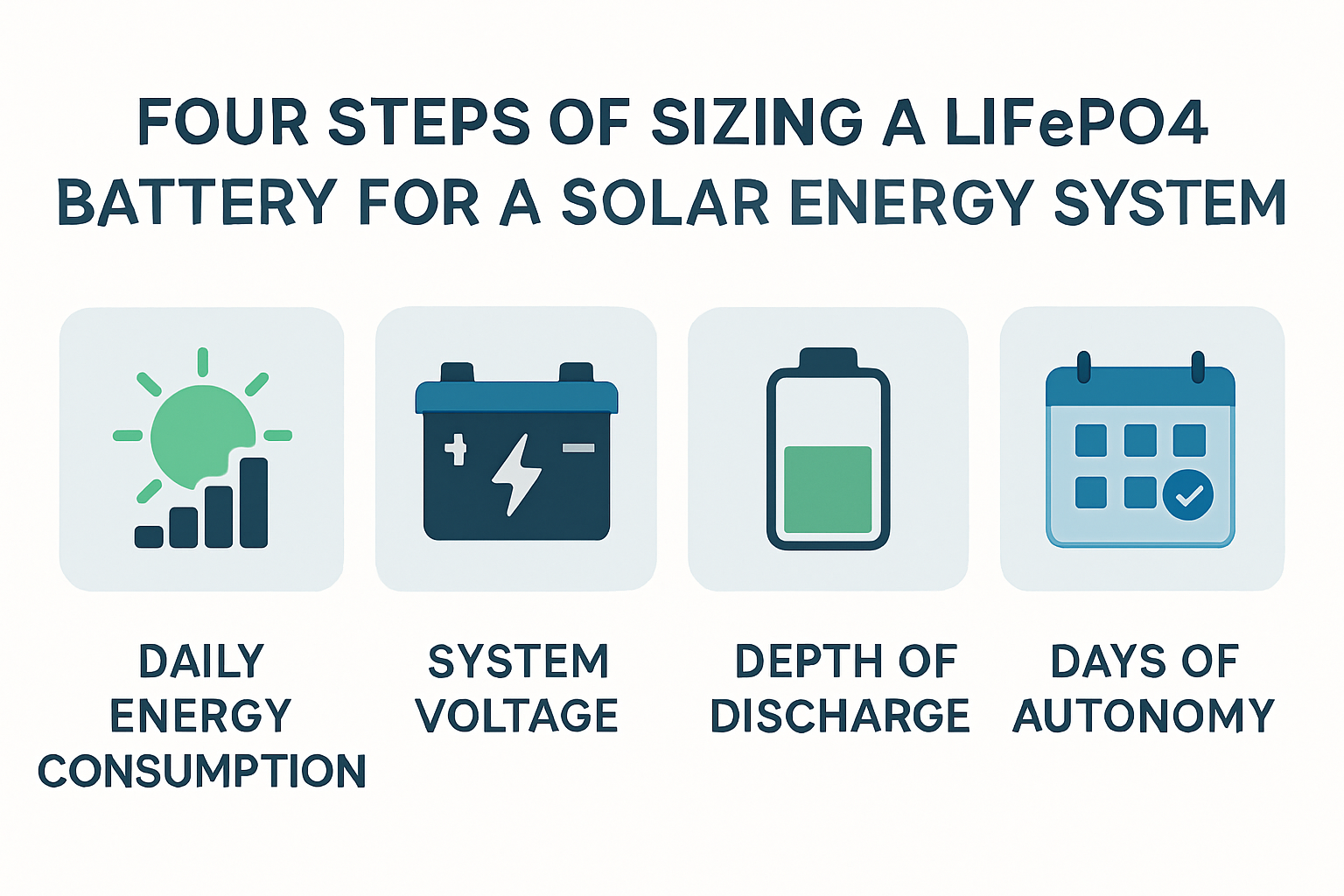 FOUR STEPS OF SIZING A LIFePO4 BATTERY FOR A SOLAR ENERGY SYSTEM

DAILY ENERGY CONSUMPTION

SYSTEM VOLTAGE

DEPTH OF DISCHARGE

DAYS OF AUTONOMY