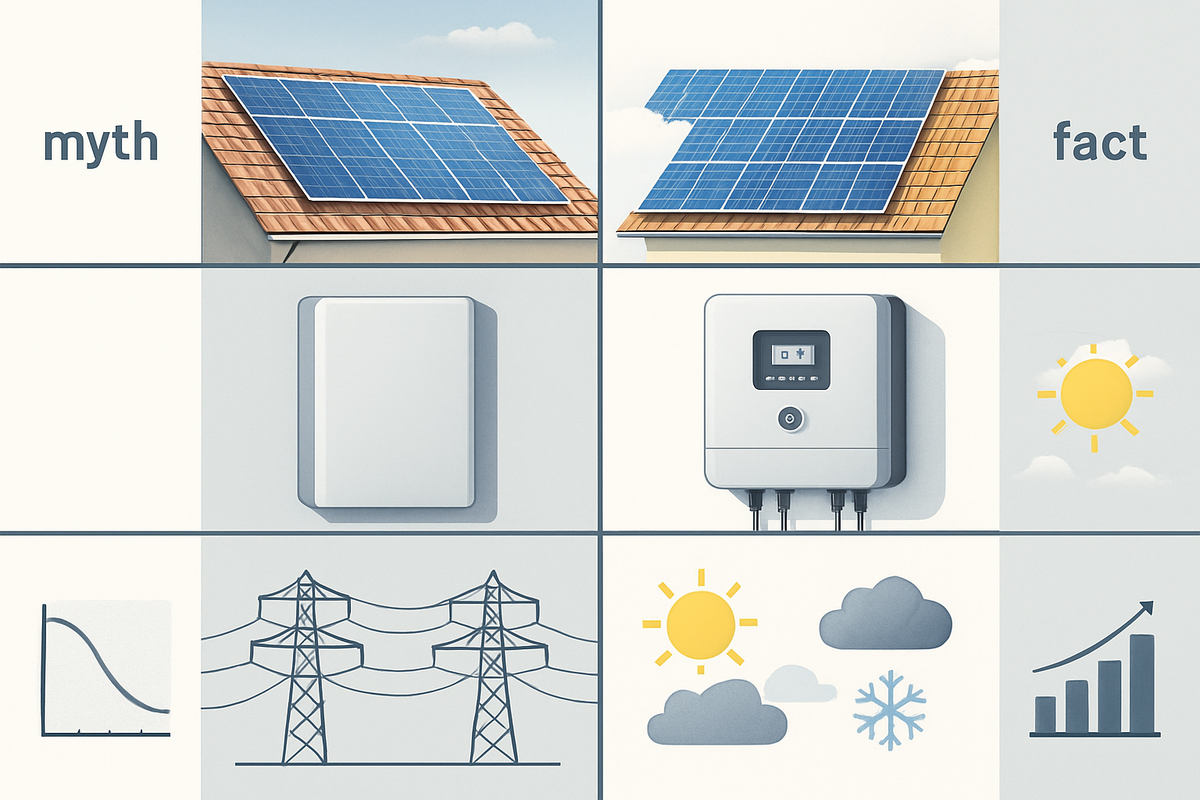 myth

fact