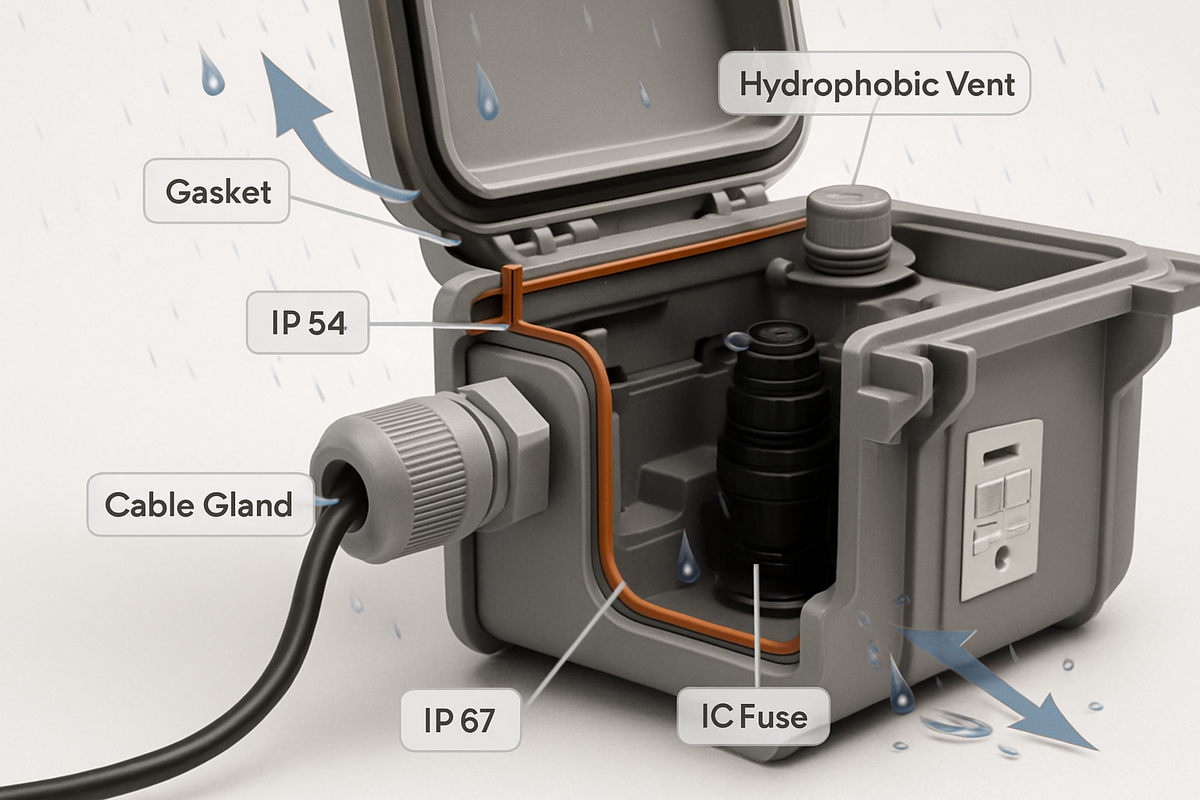 Hydrophobic Vent

Gasket

IP 54

Cable Gland

IP 67

IC Fuse